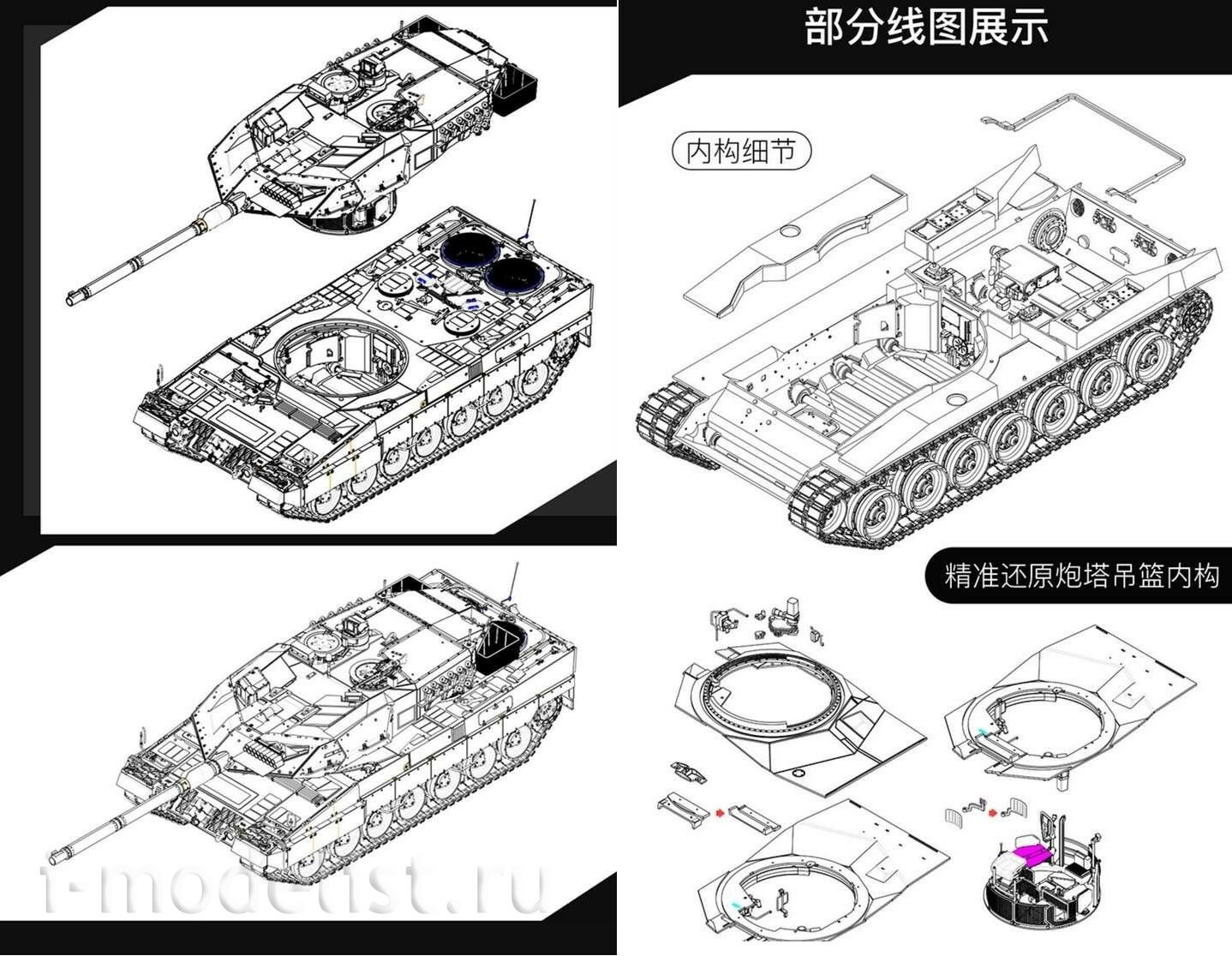 部分线图展示

内构细节

精准还原炮塔吊篮内构

i-modelist.ru