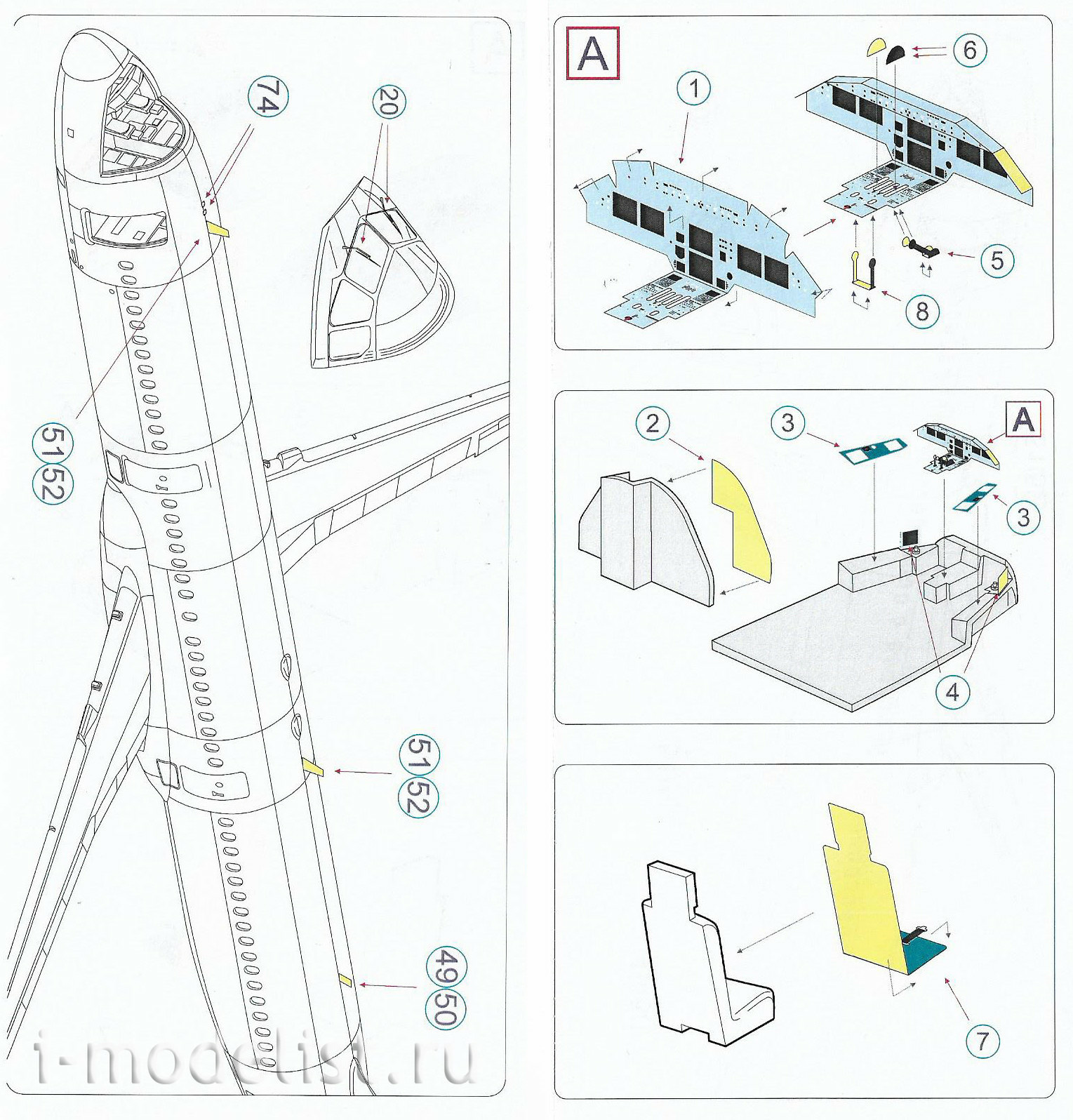 74
20
51
52
51
52
49
50
i-modelist.ru

A
1
6
5
8

2
3
A
3
4

7