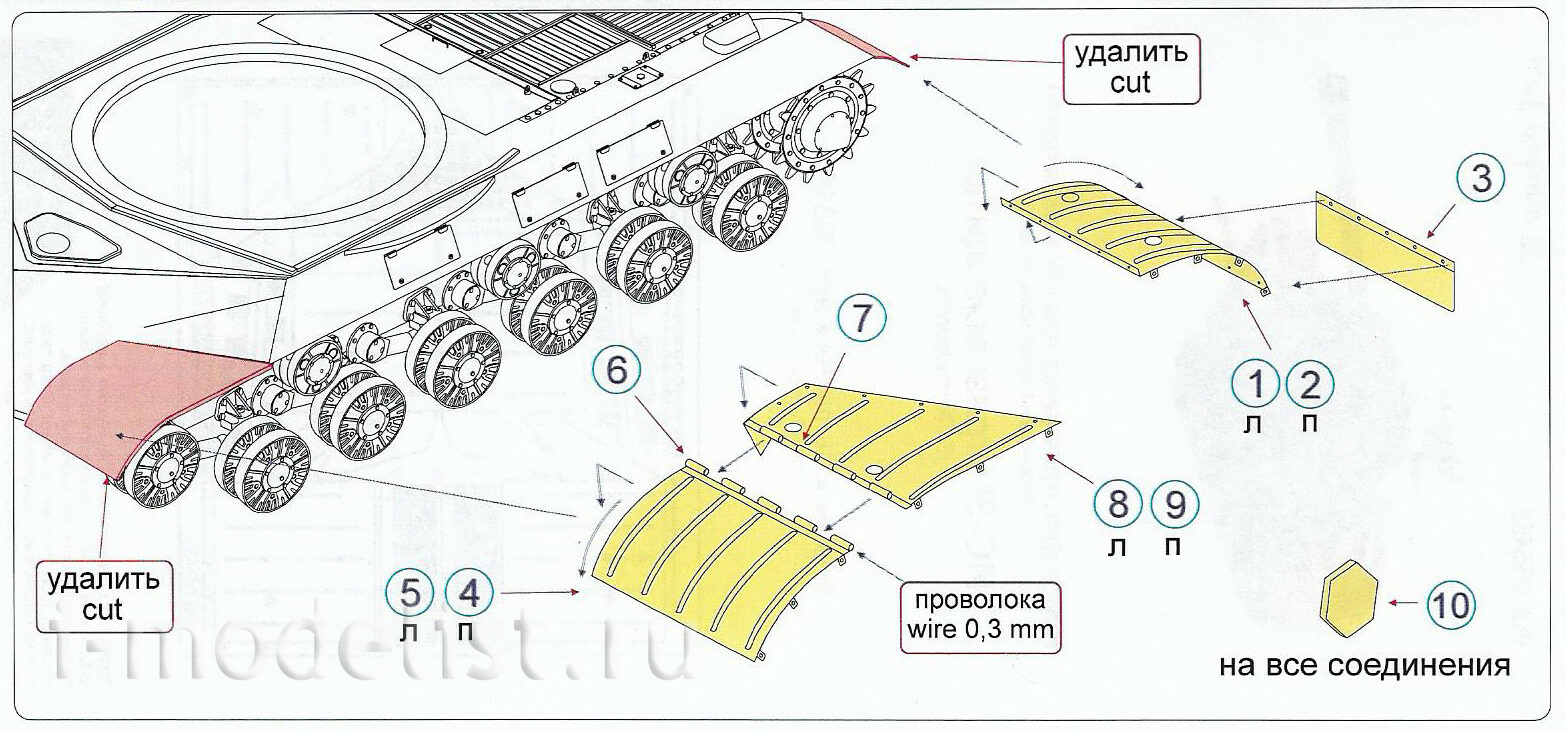 удалить
cut

3

1 2
л п

7

6

8 9
л п

удалить
cut

5 4
л п

проволока
wire 0,3 mm

10

на все соединения

i-modelist.ru