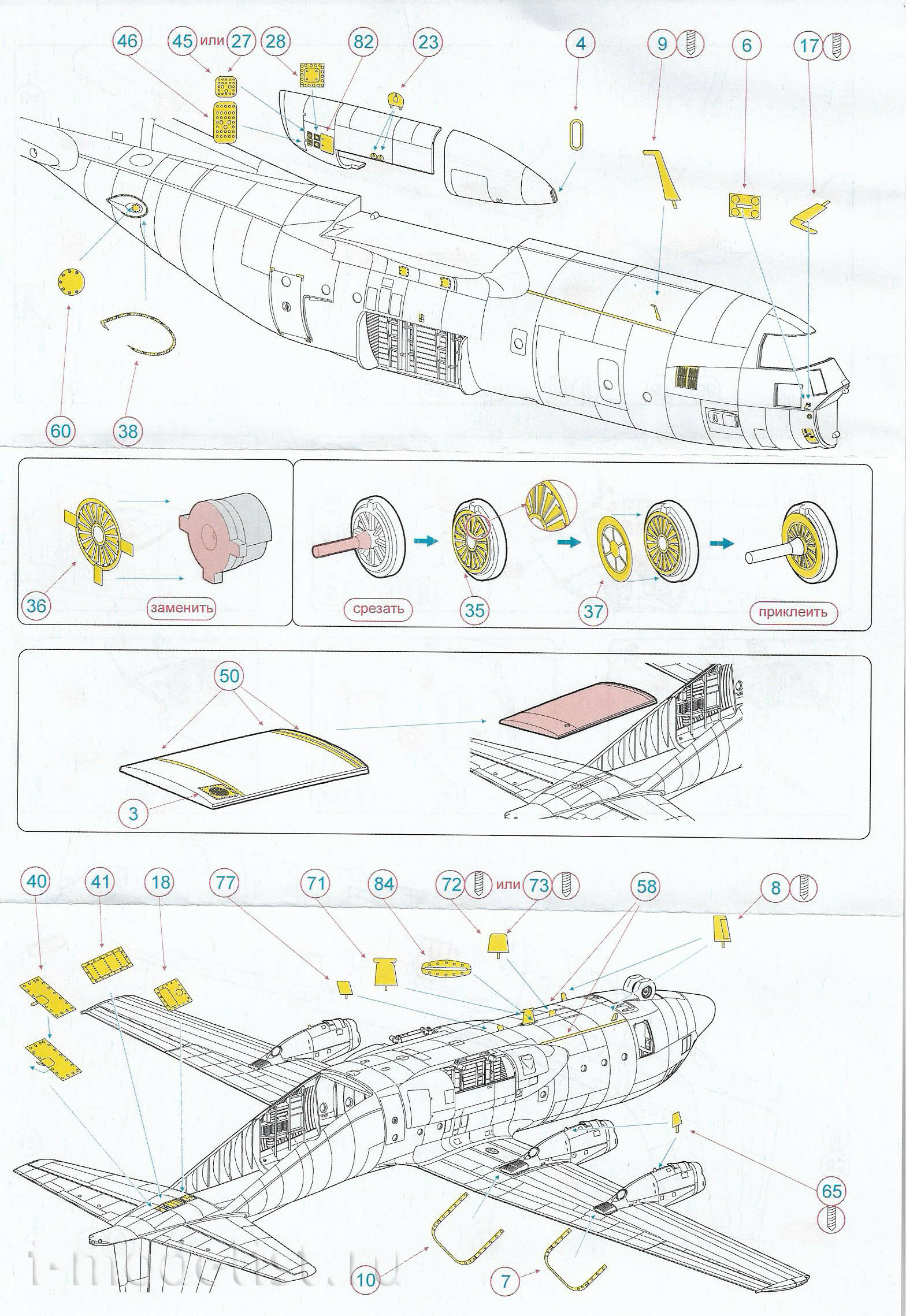 46 45 или 27 28 82 23 4 9 6 17

60 38

36 заменить

срезать 35 37 приклеить

50

3

40 41 18 77 71 84 72 или 73 58 8

65

10 7

i-modelist.ru