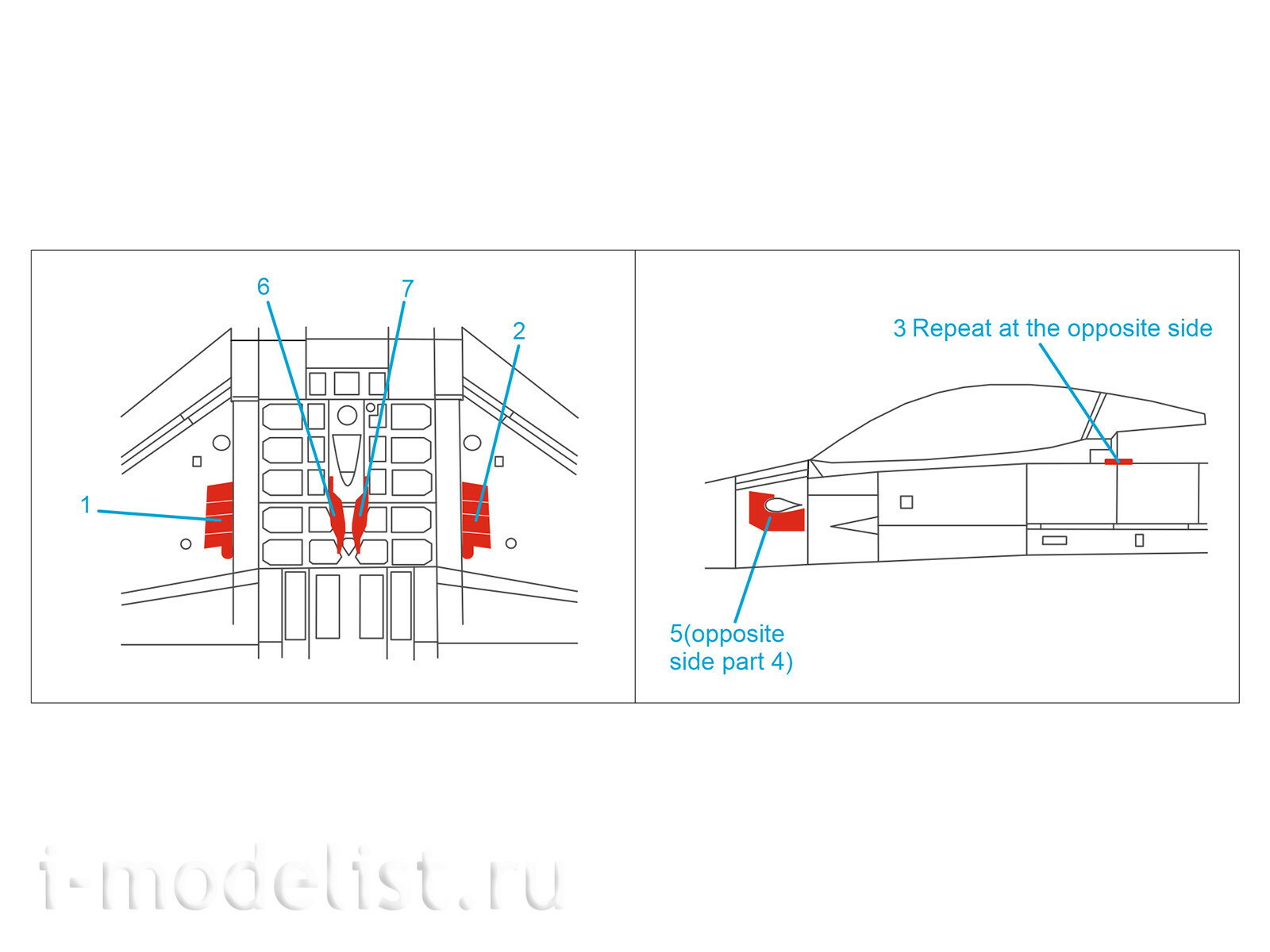 6

7

2

1

3 Repeat at the opposite side

5(opposite side part 4)

i-modelist.ru