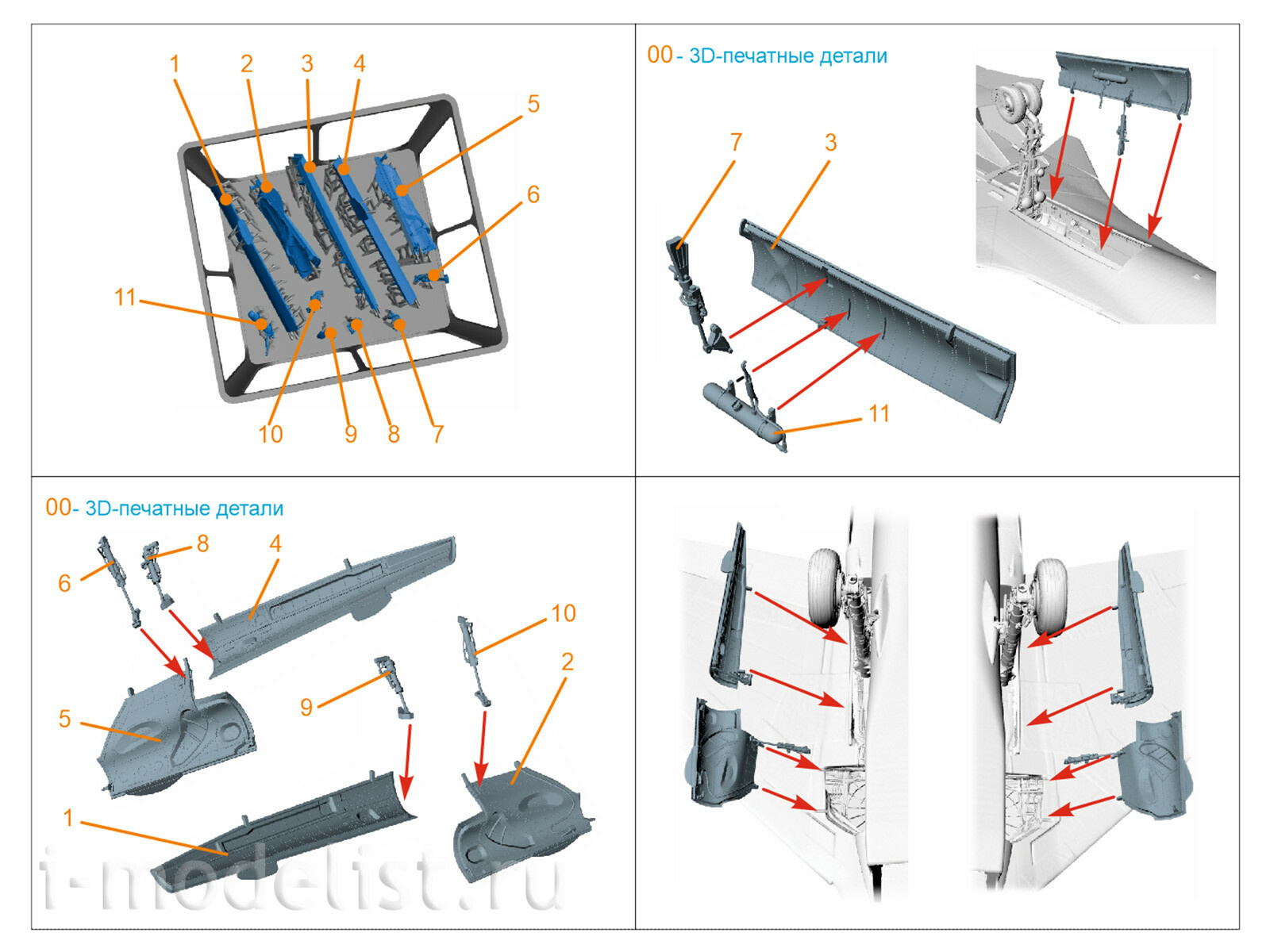 1 2 3 4 5 6 11 10 9 8 7

00 - 3D-печатные детали

7 3 11

00- 3D-печатные детали

6 8 4 10 2 9 5 1

i-modelist.ru