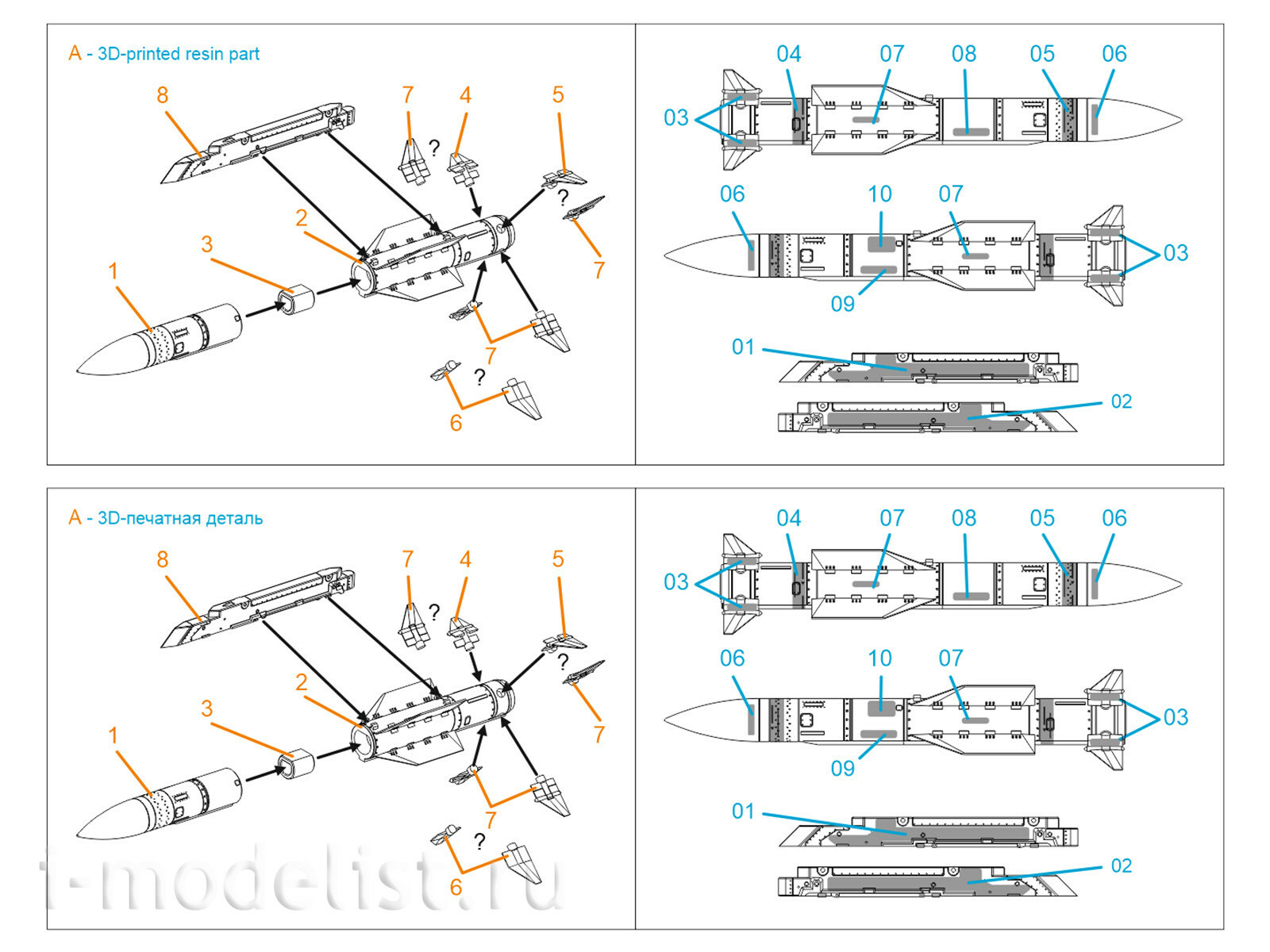 A - 3D-printed resin part

8
7
?
4
5
?
7
2
3
1
7
?
6

04 07 08 05 06
03
06 10 07
03
09
01
02

A - 3D-печатная деталь

8
7
?
4
5
?
7
2
3
1
7
?
6

04 07 08 05 06
03
06 10 07
03
09
01
02

i-modelist.ru