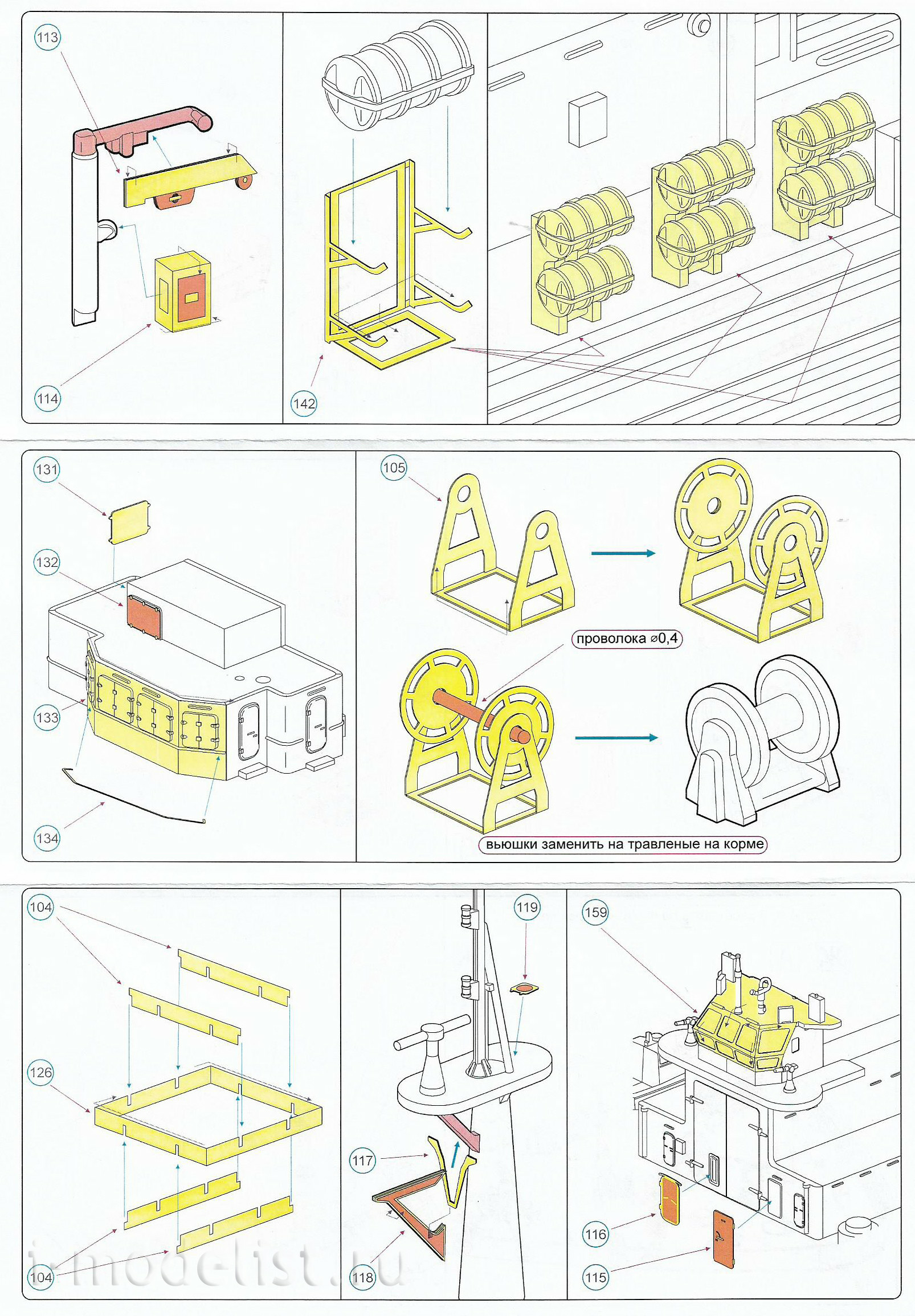 113

114

142

131

132

133

134

105

проволока ⌀0,4

вьюшки заменить на травленые на корме

104

126

104

119

117

118

159

116

115

i-modelist.ru