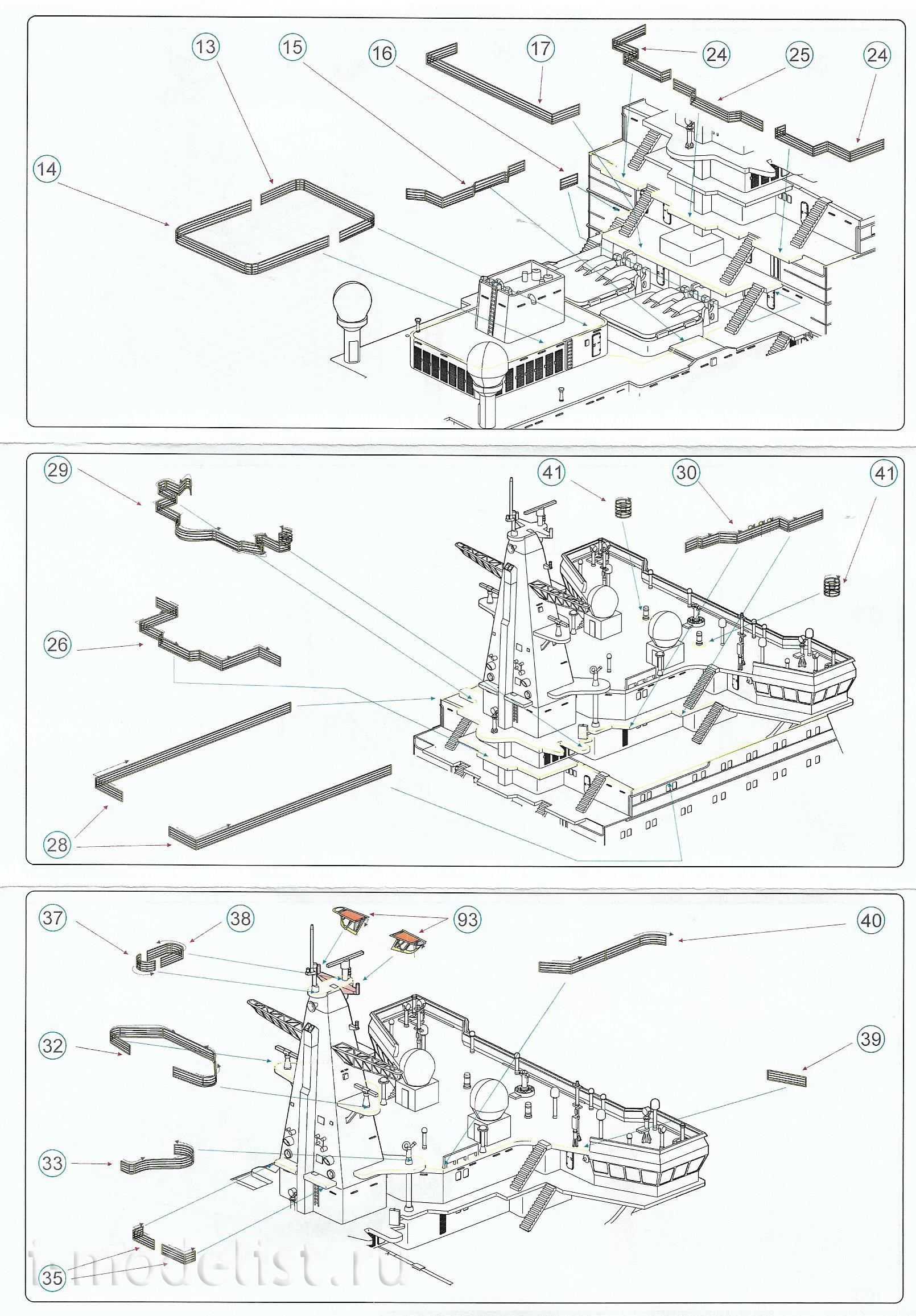 13
15
16
17
24
25
24
14

29
41
30
41
26
28

37
38
93
40
32
39
33
35

i-modelist.ru