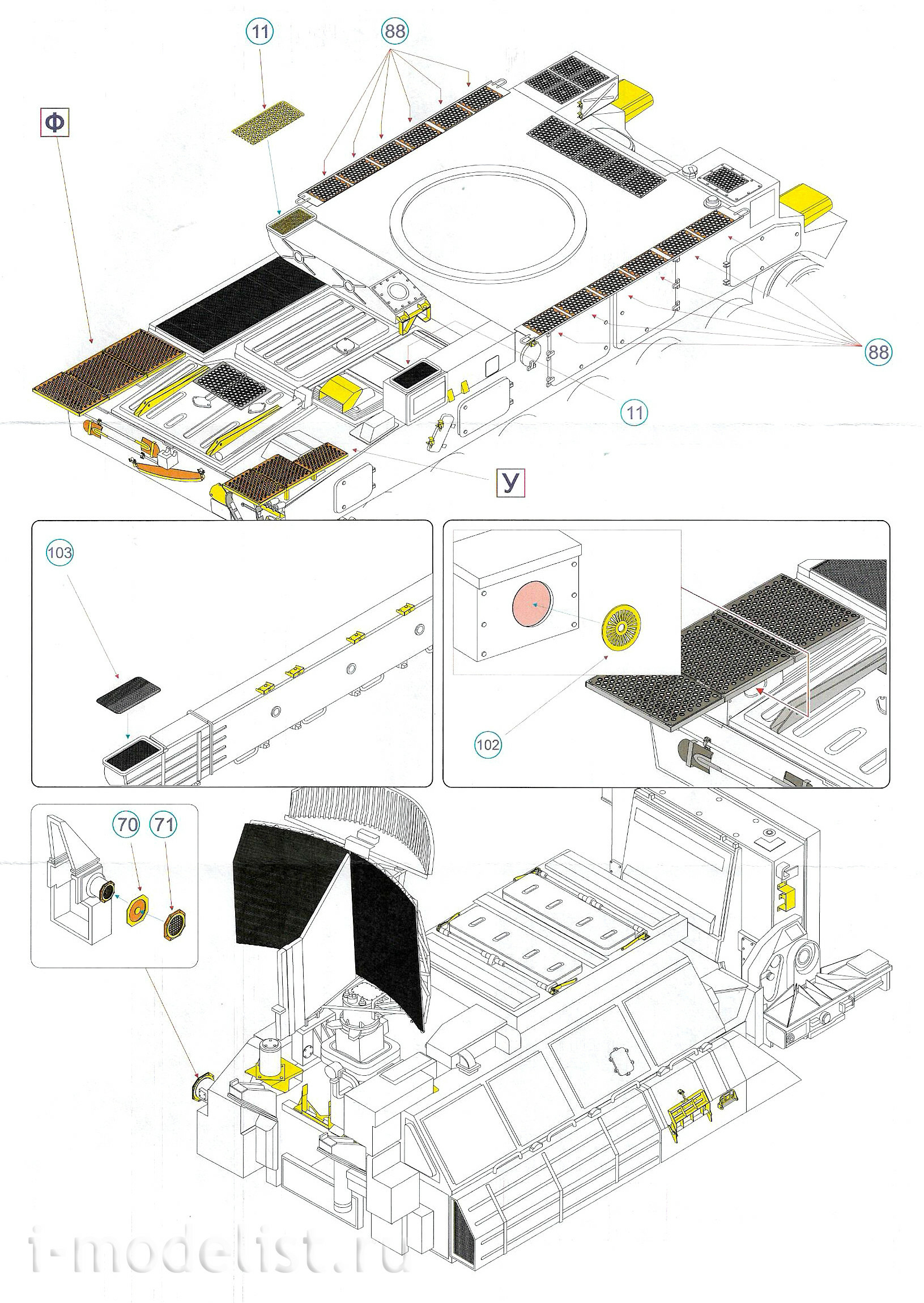 11

88

Ф

88

11

У

103

102

70

71

i-modelist.ru