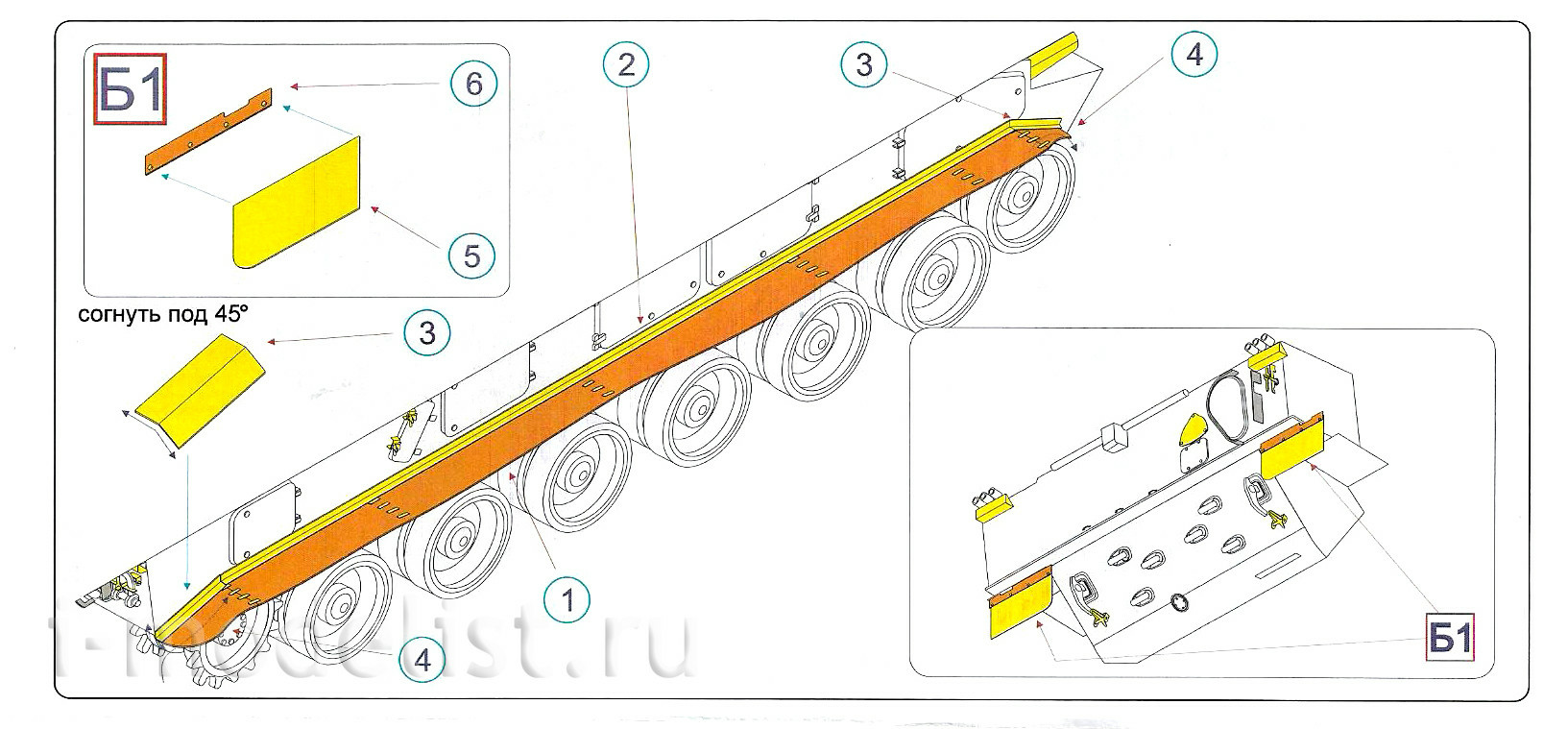 Б1

6

5

2

3

4

согнуть под 45°

3

1

4

Б1

i-modelist.ru