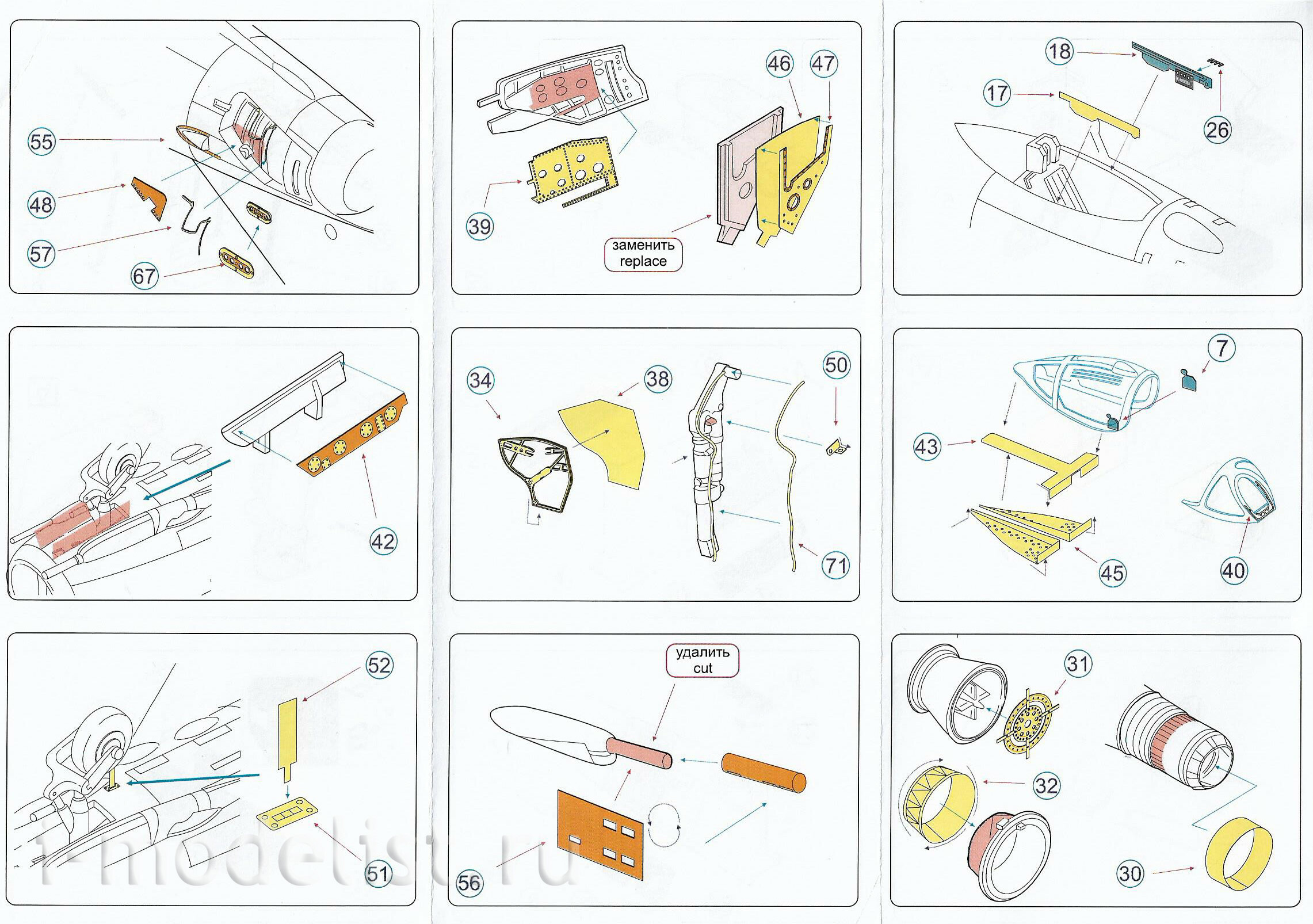 55
48
57
67

46
47
39
заменить
replace

18
17
26

42

34
38
50
71

7
43
45
40

52
51

удалить
cut
56

31
32
30

i-modelist.ru