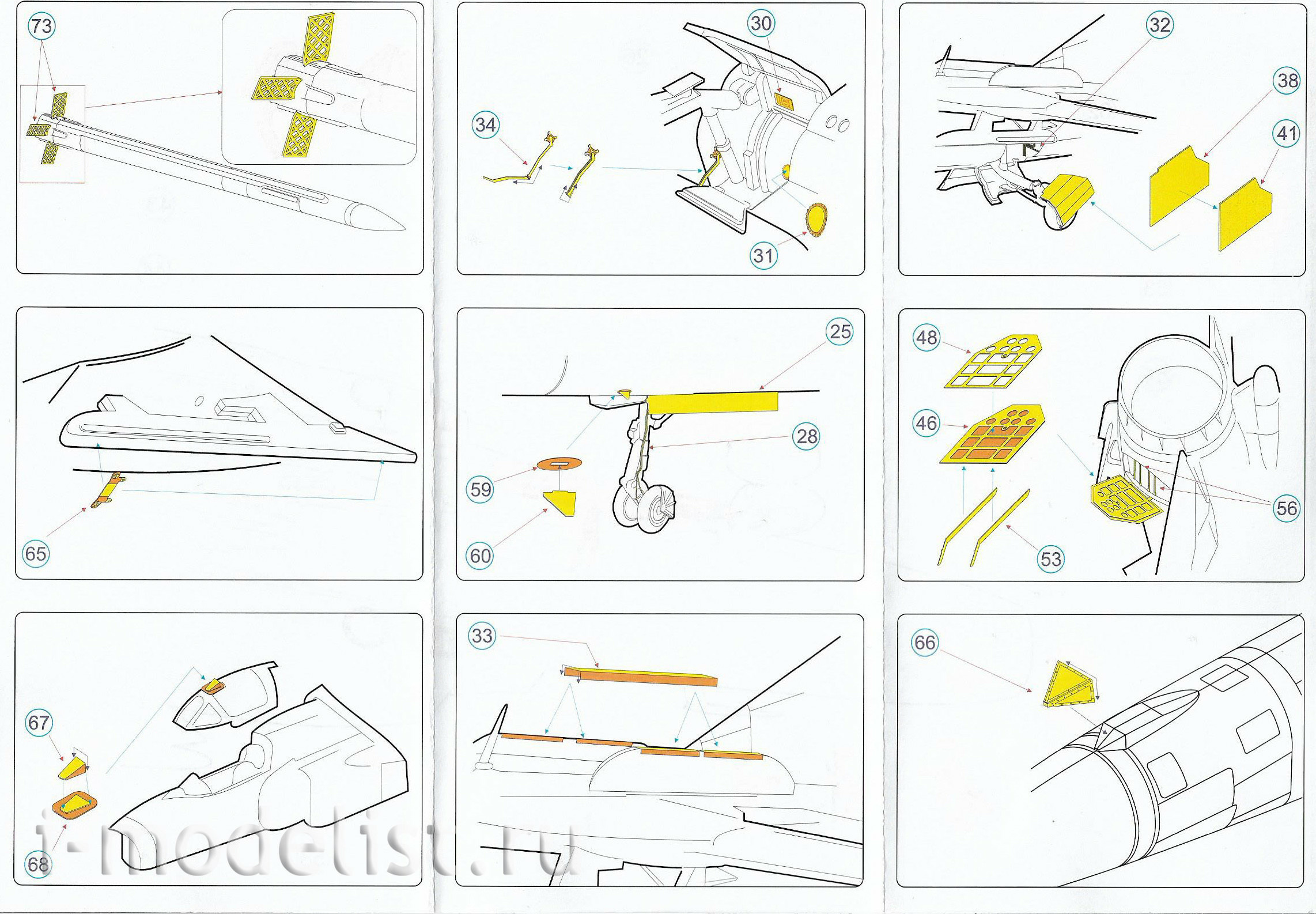 73

30

34

31

32

38

41

65

25

28

59

60

48

46

56

53

67

68

33

66

i-modelist.ru