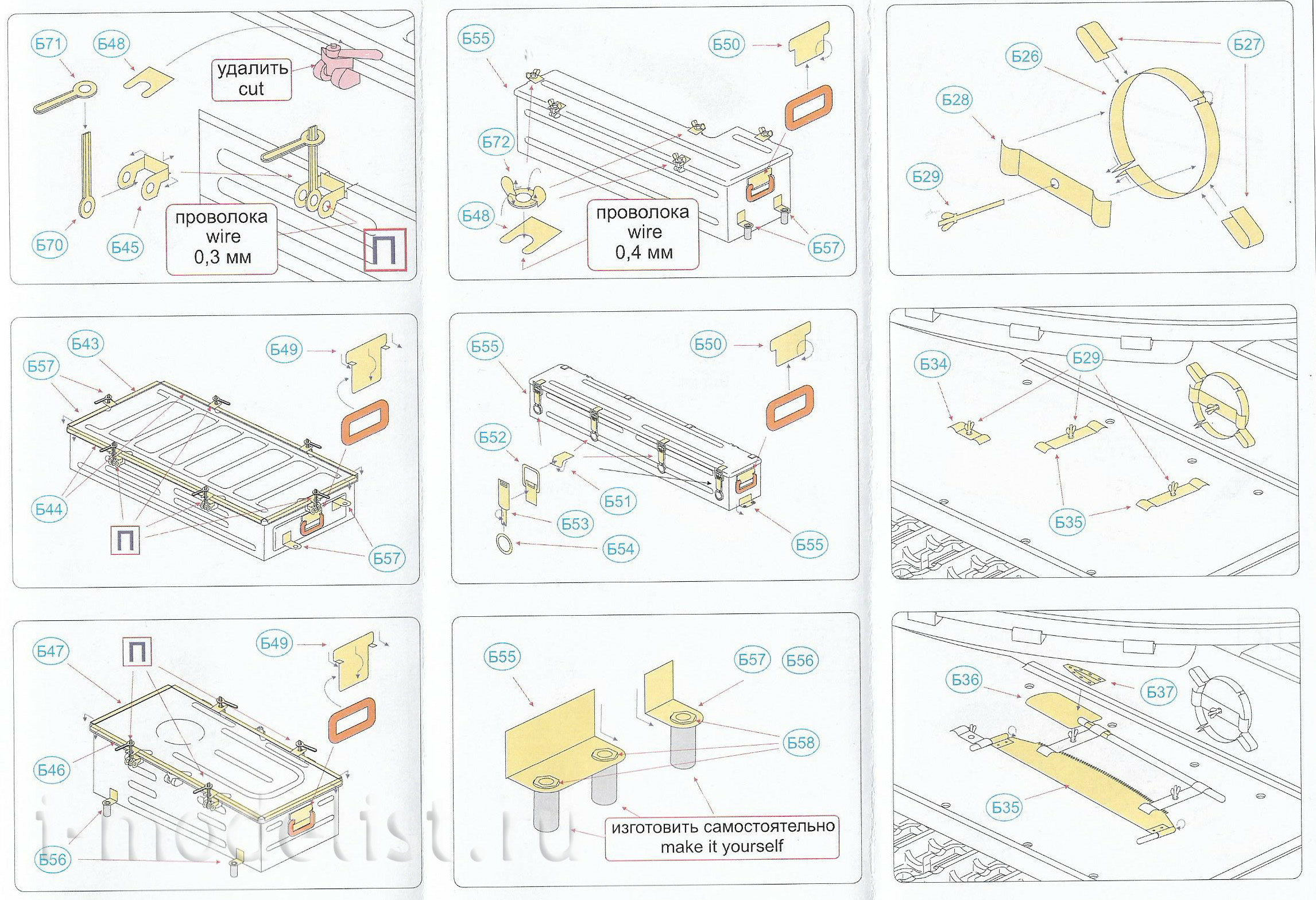 Б71
Б48
удалить
cut
Б70
Б45
проволока
wire
0,3 мм
П

Б43
Б57
Б49
Б44
П
Б57

Б47
П
Б49
Б46
Б56

Б55
Б50
Б72
Б48
проволока
wire
0,4 мм
Б57

Б55
Б50
Б52
Б51
Б53
Б54
Б55

Б55
Б57
Б56
Б58
изготовить самостоятельно
make it yourself

Б26
Б27
Б28
Б29

Б34
Б29
Б35

Б36
Б37
Б35

i-modelist.ru