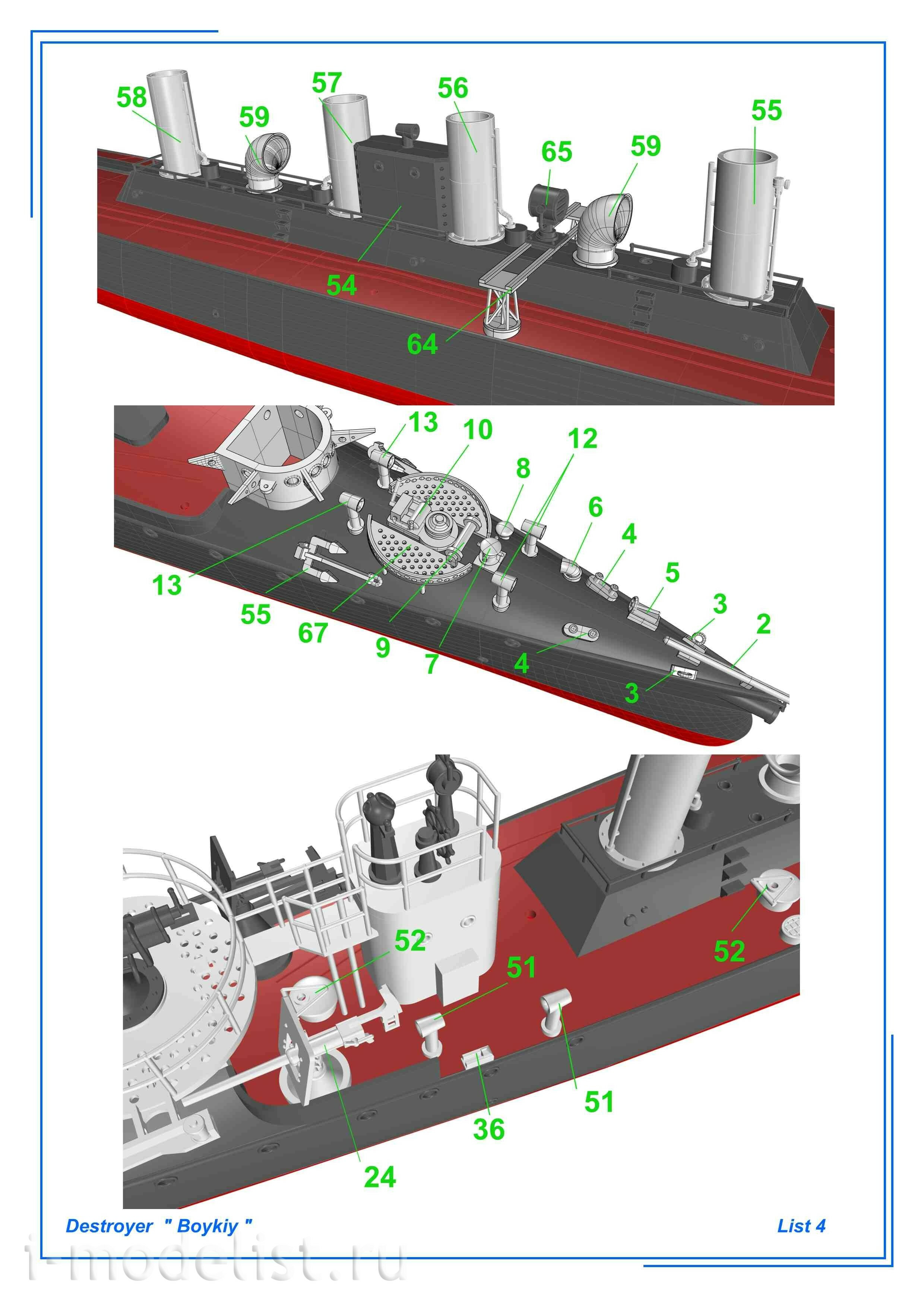 58
59
57
56
65
59
55
54
64

13
10
12
8
6
4
5
3
2
13
55
67
9
7
4
3

52
51
52
51
36
24

Destroyer " Boykiy "

List 4

i-modelist.ru