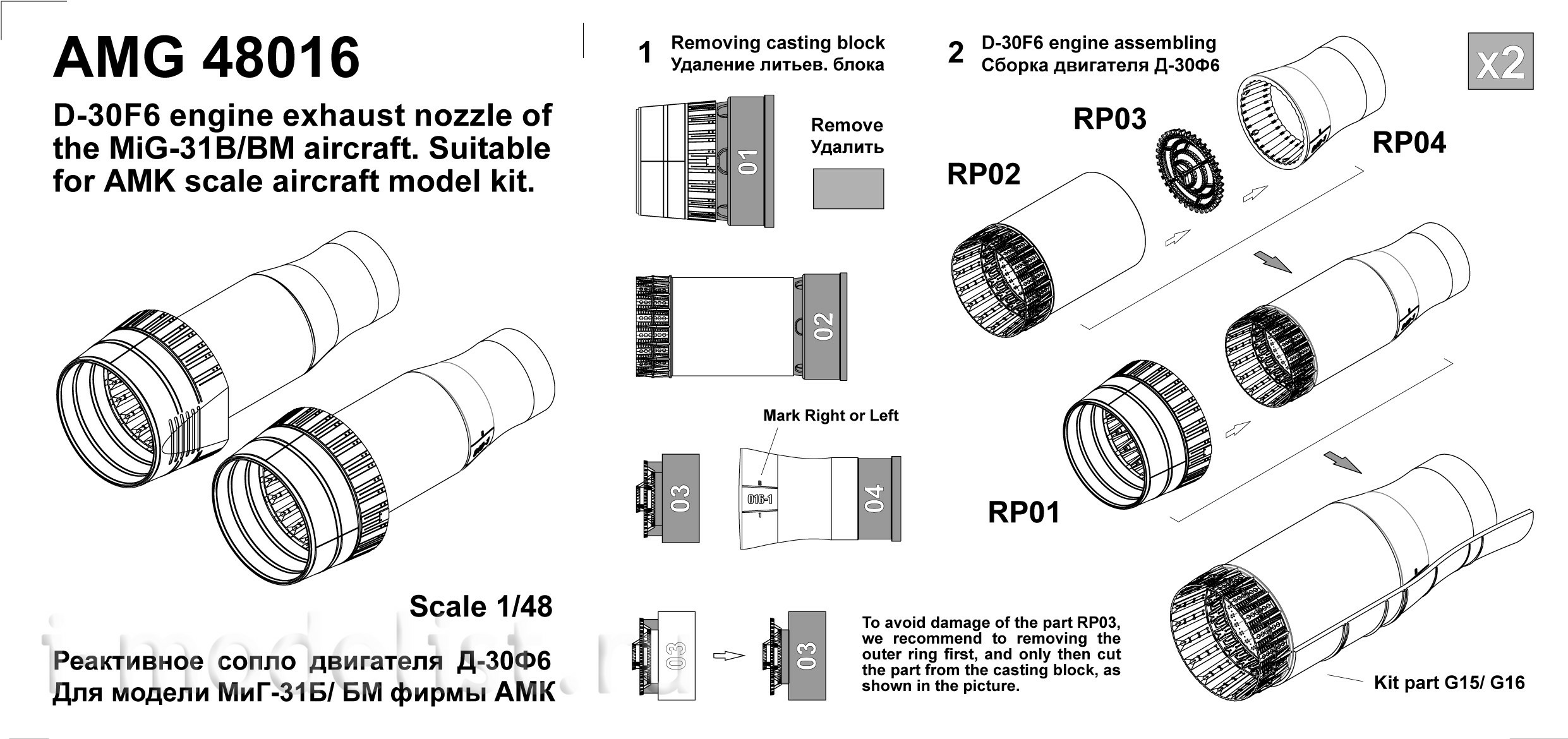 AMG 48016

D-30F6 engine exhaust nozzle of the MiG-31B/BM aircraft. Suitable for AMK scale aircraft model kit.

Scale 1/48

Реактивное сопло двигателя Д-30Ф6
Для модели МиГ-31Б/ БМ фирмы АМК

i-modelist.ru

1 Removing casting block
Удаление литьев. блока

Remove
Удалить

01

02

Mark Right or Left

03

016-1

04

03

03

To avoid damage of the part RP03, we recommend to removing the outer ring first, and only then cut the part from the casting block, as shown in the picture.

2 D-30F6 engine assembling
Сборка двигателя Д-30Ф6

x2

RP03

RP04

RP02

RP01

Kit part G15/ G16