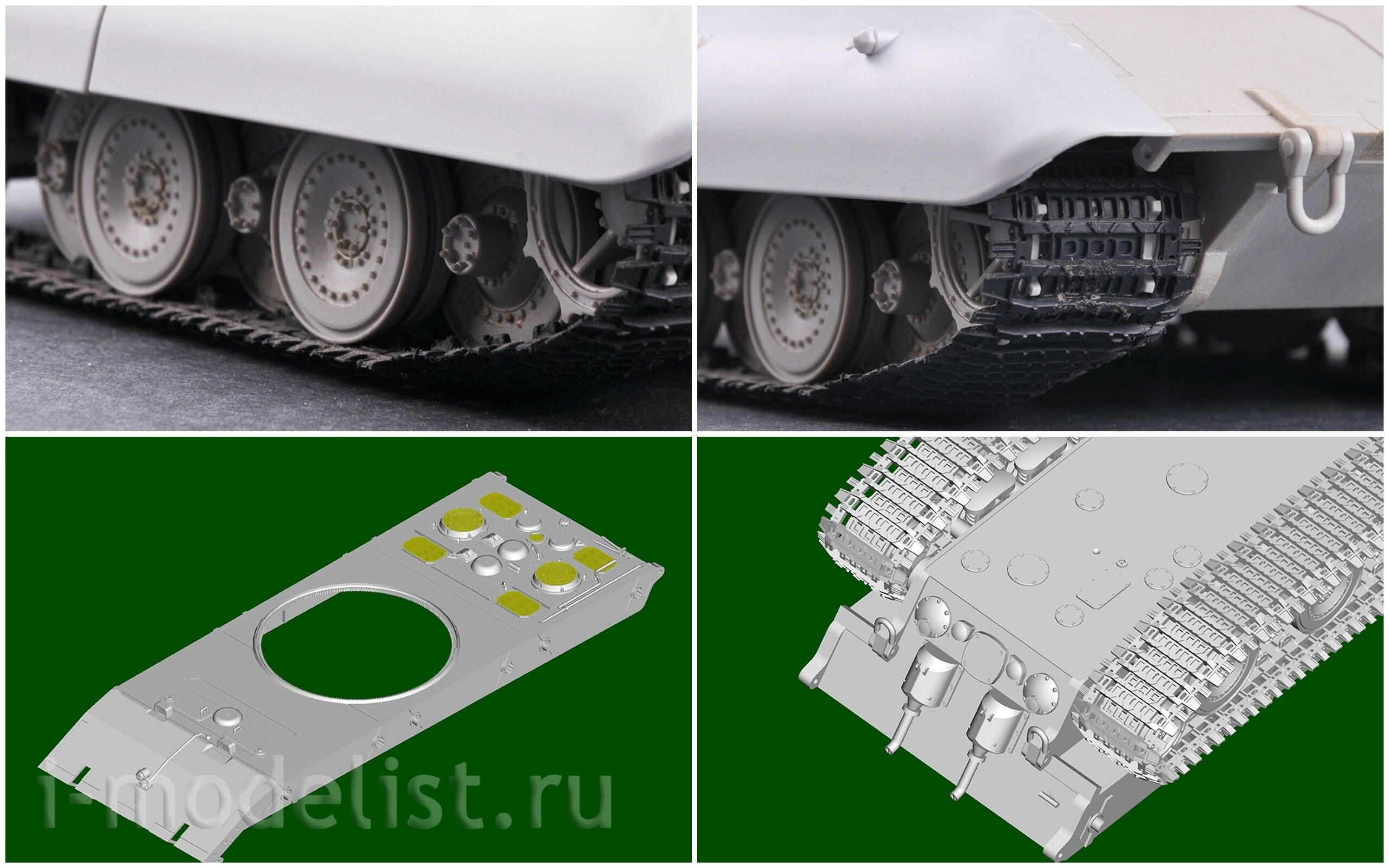 i-modelist.ru