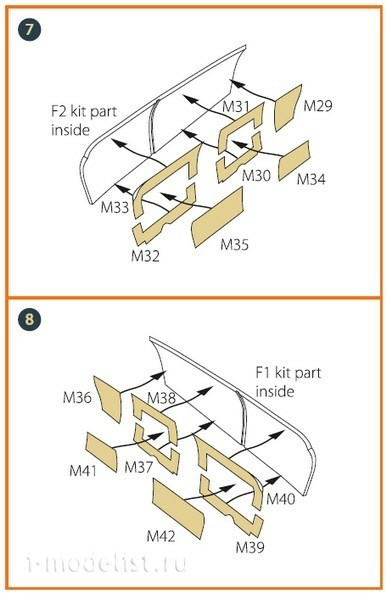 7

F2 kit part inside

M31

M29

M30

M34

M33

M32

M35

8

F1 kit part inside

M36

M38

M41

M37

M40

M42

M39

i-modelist.ru