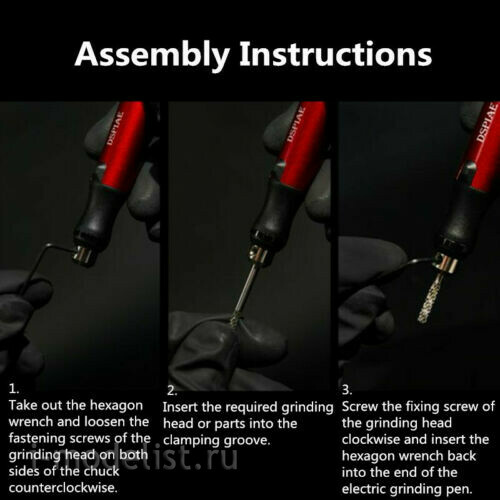 Assembly Instructions

DSPIAE

DSPIAE

DSPIAE

1.
Take out the hexagon wrench and loosen the fastening screws of the grinding head on both sides of the chuck counterclockwise.

2.
Insert the required grinding head or parts into the clamping groove.

3.
Screw the fixing screw of the grinding head clockwise and insert the hexagon wrench back into the end of the electric grinding pen.

i-modelist.ru