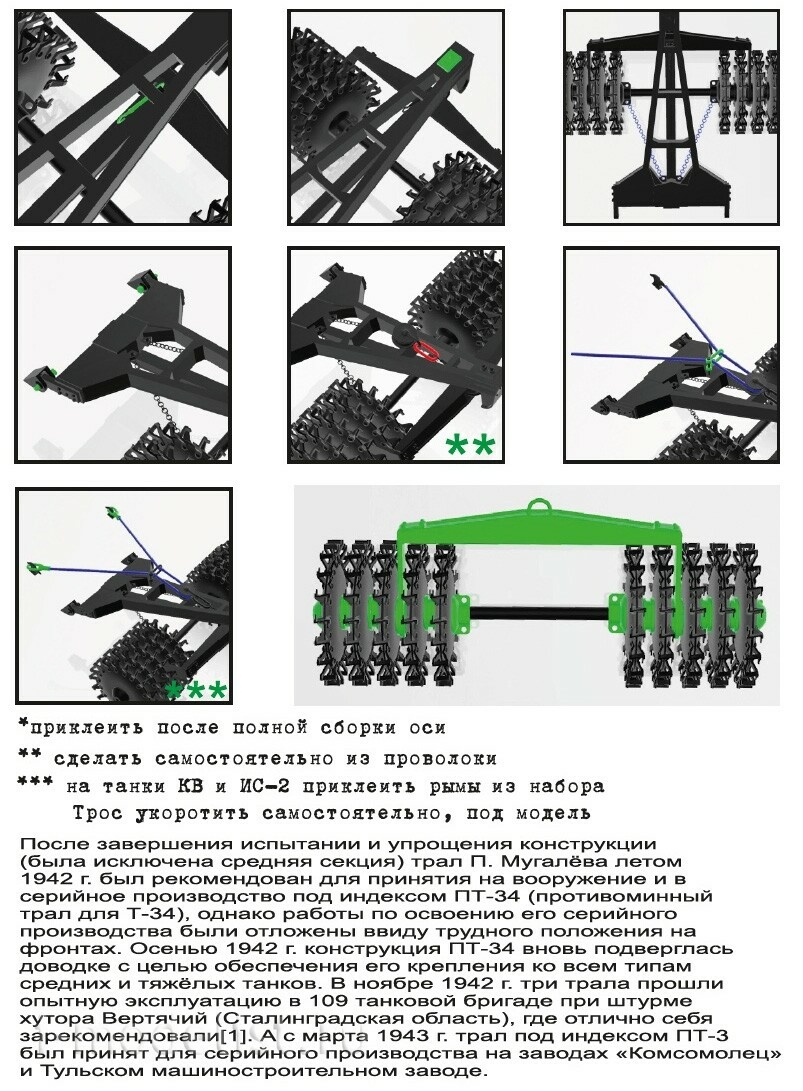 **

***

*приклеить после полной сборки оси

** сделать самостоятельно из проволоки

*** на танки КВ и ИС-2 приклеить рымы из набора
Трос укоротить самостоятельно, под модель

После завершения испытании и упрощения конструкции (была исключена средняя секция) трал П. Мугалёва летом 1942 г. был рекомендован для принятия на вооружение и в серийное производство под индексом ПТ-34 (противоминный трал для Т-34), однако работы по освоению его серийного производства были отложены ввиду трудного положения на фронтах. Осенью 1942 г. конструкция ПТ-34 вновь подверглась доводке с целью обеспечения его крепления ко всем типам средних и тяжёлых танков. В ноябре 1942 г. три трала прошли опытную эксплуатацию в 109 танковой бригаде при штурме хутора Вертячий (Сталинградская область), где отлично себя зарекомендовали[1]. А с марта 1943 г. трал под индексом ПТ-3 был принят для серийного производства на заводах «Комсомолец» и Тульском машиностроительном заводе.